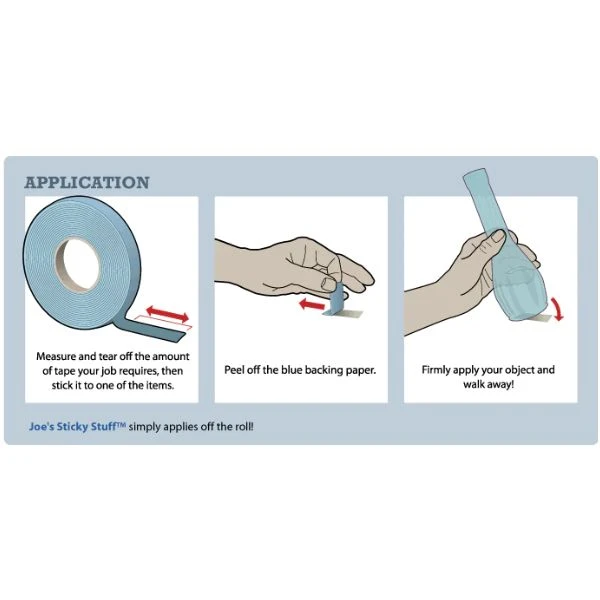 APPLICATION

Measure and tear off the amount of tape your job requires, then stick it to one of the items.

Peel off the blue backing paper.

Firmly apply your object and walk away!

Joe's Sticky Stuff™ simply applies off the roll!